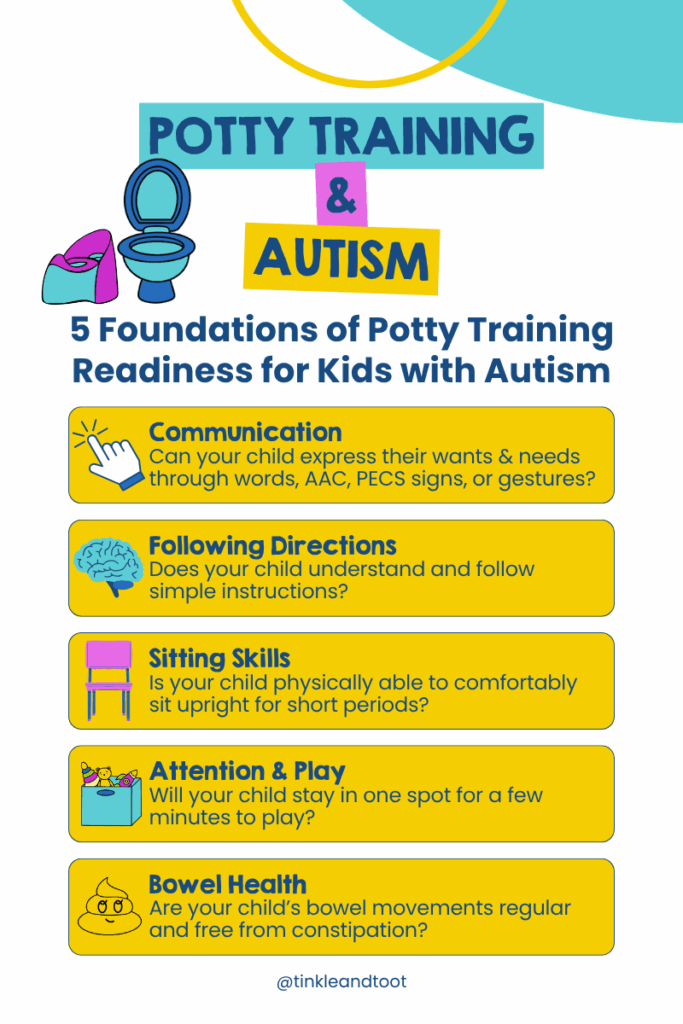 POTTY TRAINING
&
AUTISM

5 Foundations of Potty Training Readiness for Kids with Autism

Communication
Can your child express their wants & needs through words, AAC, PECS signs, or gestures?

Following Directions
Does your child understand and follow simple instructions?

Sitting Skills
Is your child physically able to comfortably sit upright for short periods?

Attention & Play
Will your child stay in one spot for a few minutes to play?

Bowel Health
Are your child's bowel movements regular and free from constipation?

@tinkleandtoot